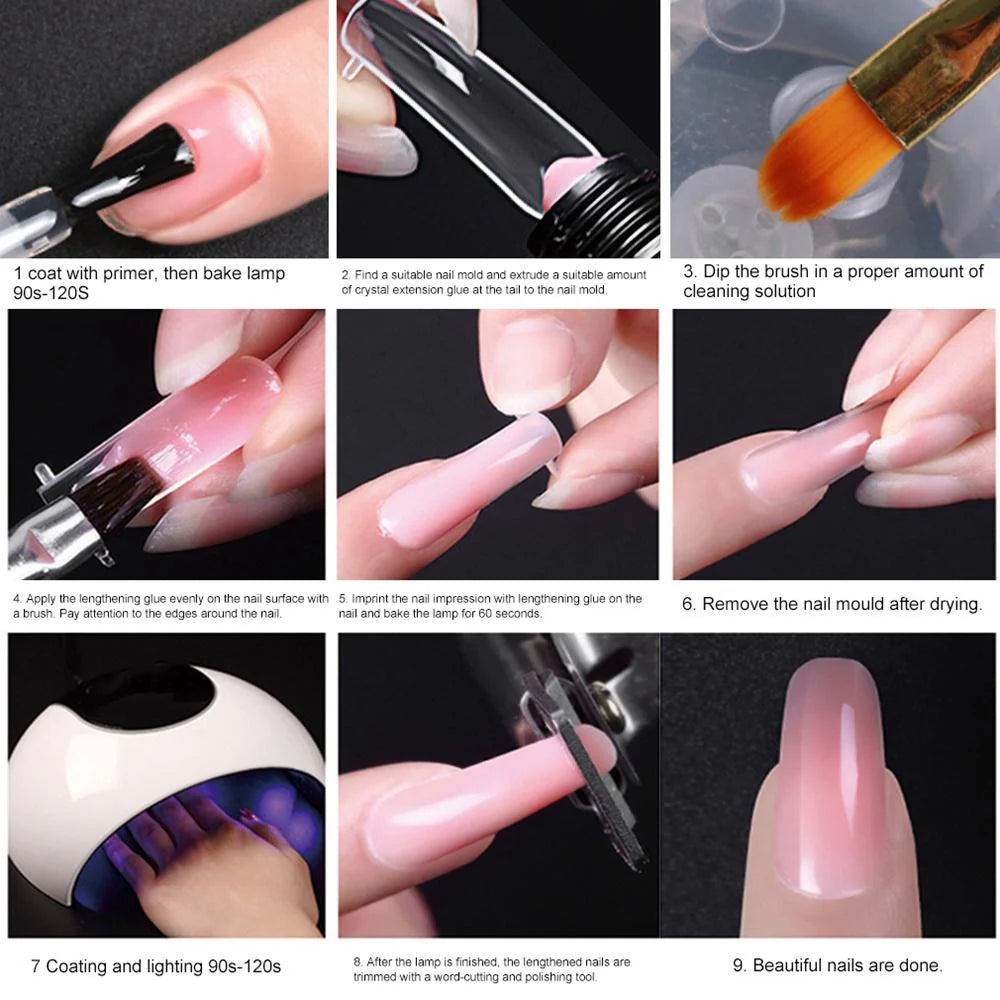 1 coat with primer, then bake lamp 90s-120S

2. Find a suitable nail mold and extrude a suitable amount of crystal extension glue at the tail to the nail mold.

3. Dip the brush in a proper amount of cleaning solution

4. Apply the lengthening glue evenly on the nail surface with a brush. Pay attention to the edges around the nail.

5. Imprint the nail impression with lengthening glue on the nail and bake the lamp for 60 seconds.

6. Remove the nail mould after drying.

7 Coating and lighting 90s-120s

8. After the lamp is finished, the lengthened nails are trimmed with a word-cutting and polishing tool.

9. Beautiful nails are done.